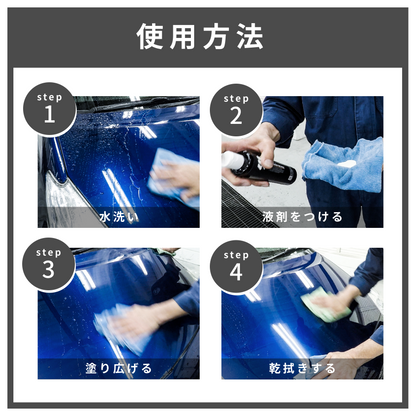 使用方法

step
1
水洗い

step
2
液剤をつける

step
3
塗り広げる

step
4
乾拭きする