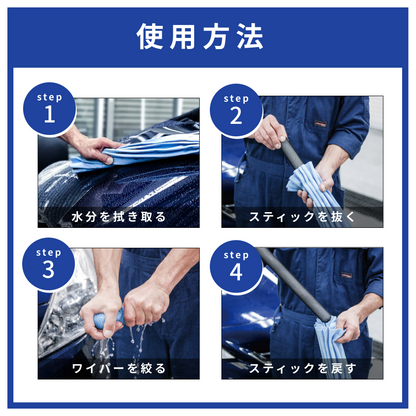 使用方法

step
1
水分を拭き取る

step
2
スティックを抜く

step
3
ワイパーを絞る

step
4
スティックを戻す