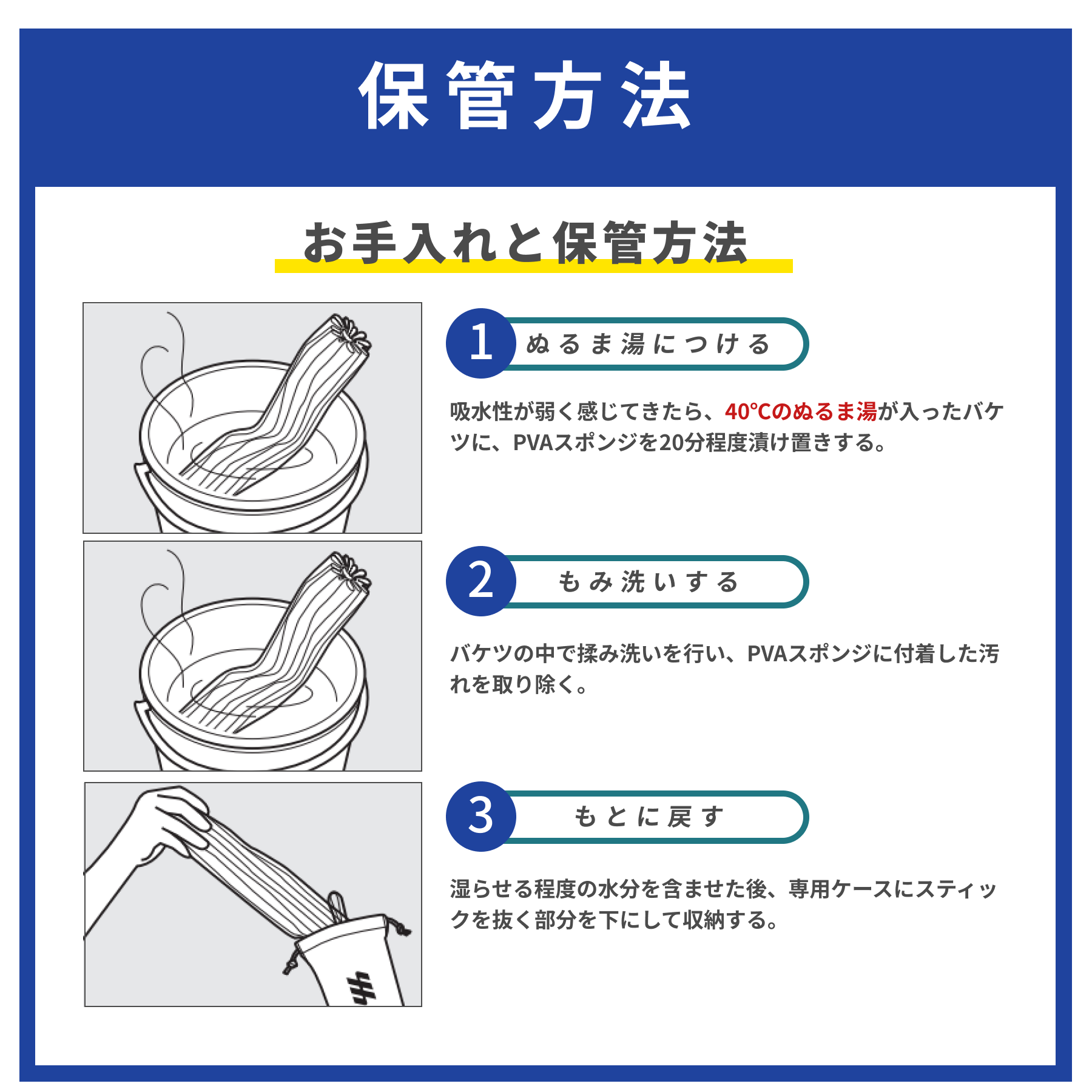 保管方法

お手入れと保管方法

1 ぬるま湯につける

吸水性が弱く感じてきたら、40°Cのぬるま湯が入ったバケツに、PVAスポンジを20分程度漬け置きする。

2 もみ洗いする

バケツの中で揉み洗いを行い、PVAスポンジに付着した汚れを取り除く。

3 もとに戻す

湿らせる程度の水分を含ませた後、専用ケースにスティックを抜く部分を下にして収納する。