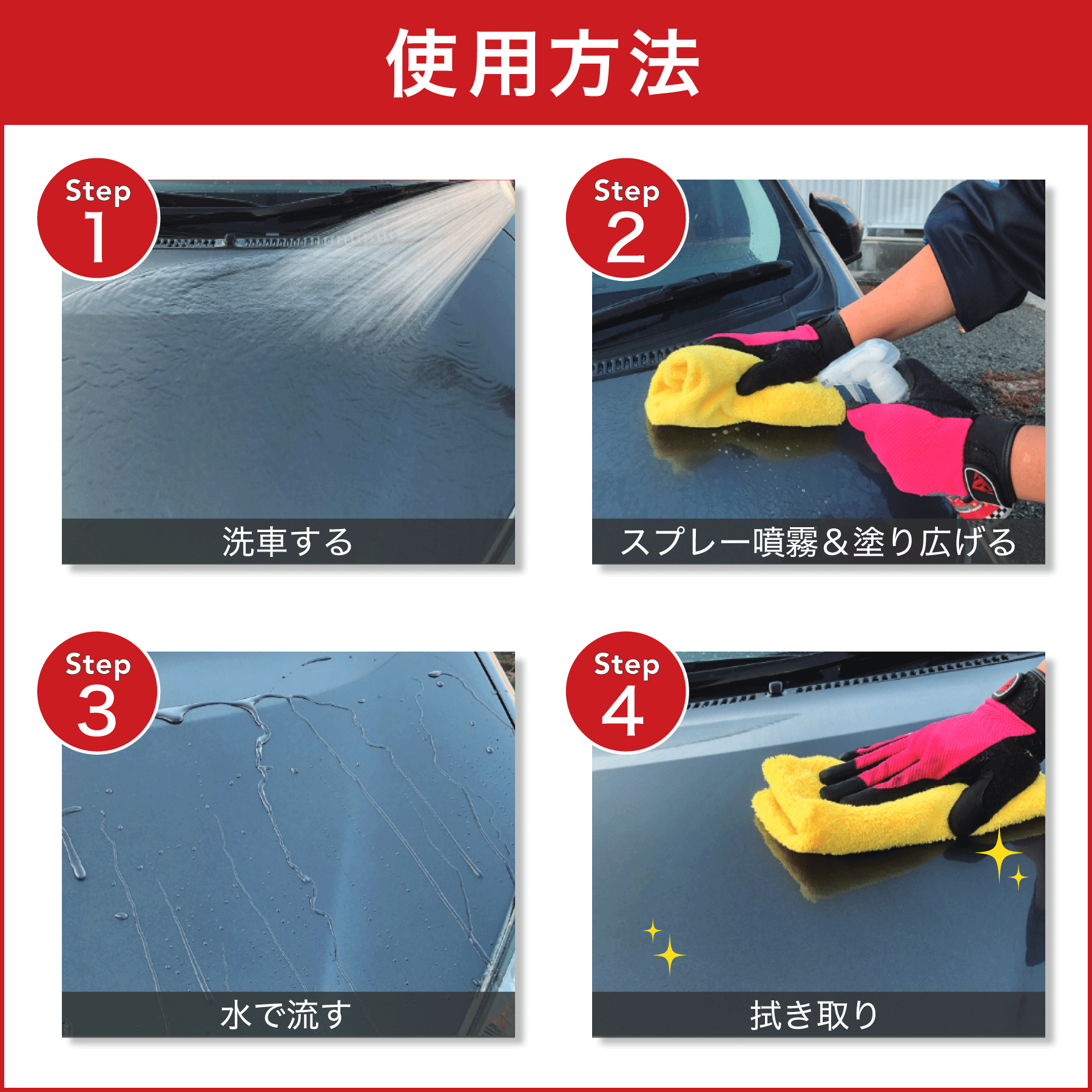 使用方法

Step 1

洗車する

Step 2

スプレー噴霧＆塗り広げる

Step 3

水で流す

Step 4

拭き取り