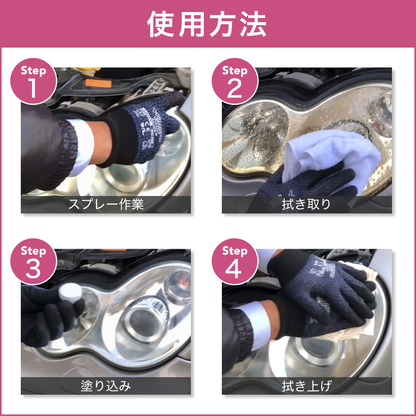 使用方法

Step 1

スプレー作業

Step 2

拭き取り

Step 3

塗り込み

Step 4

拭き上げ