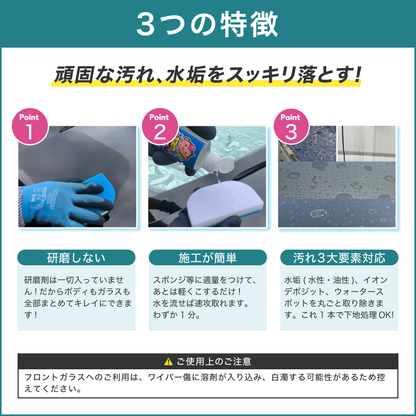 3つの特徴

頑固な汚れ、水垢をスッキリ落とす!

Point 1

Point 2

Point 3

研磨しない

研磨剤は一切入っていません!だからボディもガラスも全部まとめてキレイにできます!

施工が簡単

スポンジ等に適量をつけて、あとは軽くこするだけ!
水を流せば速攻取れます。
わずか1分。

汚れ3大要素対応

水垢(水性・油性)、イオンデポジット、ウォータースポットを丸ごと取り除きます。これ1本で下地処理OK!

⚠ ご使用上のご注意

フロントガラスへのご利用は、ワイパー傷に溶剤が入り込み、白濁する可能性があるため控えてください。