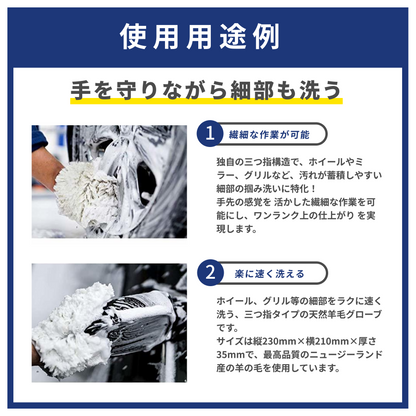 使用用途例

手を守りながら細部も洗う

1 繊細な作業が可能

独自の三つ指構造で、ホイールやミラー、グリルなど、汚れが蓄積しやすい細部の掴み洗いに特化！
手先の感覚を 活かした繊細な作業を可能にし、ワンランク上の仕上がり を実現します。

2 楽に速く洗える

ホイール、グリル等の細部をラクに速く洗う、三つ指タイプの天然羊毛グローブです。
サイズは縦230mm×横210mm×厚さ35mmで、最高品質のニュージーランド産の羊の毛を使用しています。