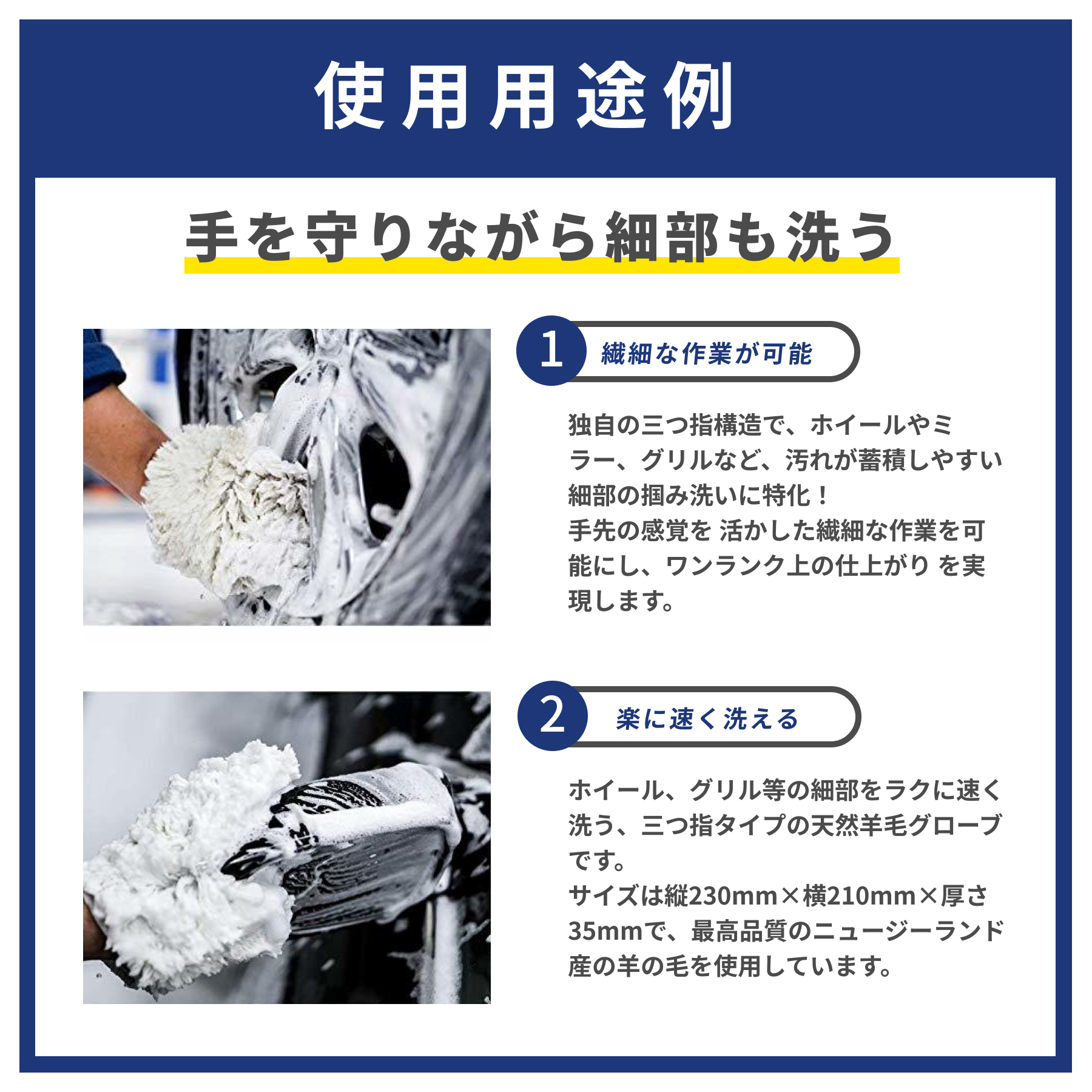 使用用途例

手を守りながら細部も洗う

1 繊細な作業が可能

独自の三つ指構造で、ホイールやミラー、グリルなど、汚れが蓄積しやすい細部の掴み洗いに特化！
手先の感覚を 活かした繊細な作業を可能にし、ワンランク上の仕上がり を実現します。

2 楽に速く洗える

ホイール、グリル等の細部をラクに速く洗う、三つ指タイプの天然羊毛グローブです。
サイズは縦230mm×横210mm×厚さ35mmで、最高品質のニュージーランド産の羊の毛を使用しています。