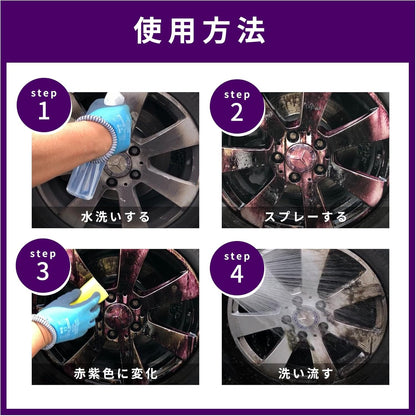 使用方法

step
1
水洗いする

step
2
スプレーする

step
3
赤紫色に変化

step
4
洗い流す