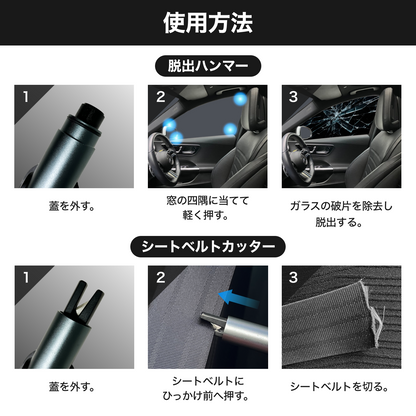 使用方法

脱出ハンマー

1

蓋を外す。

2

窓の四隅に当てて軽く押す。

3

ガラスの破片を除去し脱出する。

シートベルトカッター

1

蓋を外す。

2

シートベルトにひっかけ前へ押す。

3

シートベルトを切る。