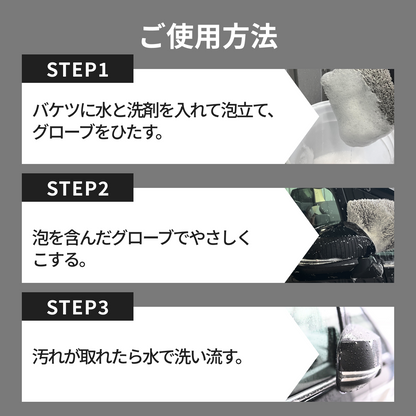 ご使用方法

STEP1

バケツに水と洗剤を入れて泡立て、グローブをひたす。

STEP2

泡を含んだグローブでやさしくこする。

STEP3

汚れが取れたら水で洗い流す。