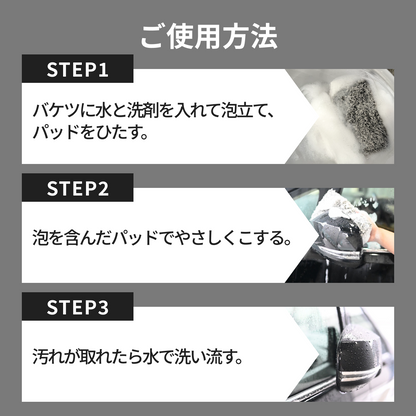 ご使用方法

STEP1

バケツに水と洗剤を入れて泡立て、パッドをひたす。

STEP2

泡を含んだパッドでやさしくこする。

STEP3

汚れが取れたら水で洗い流す。