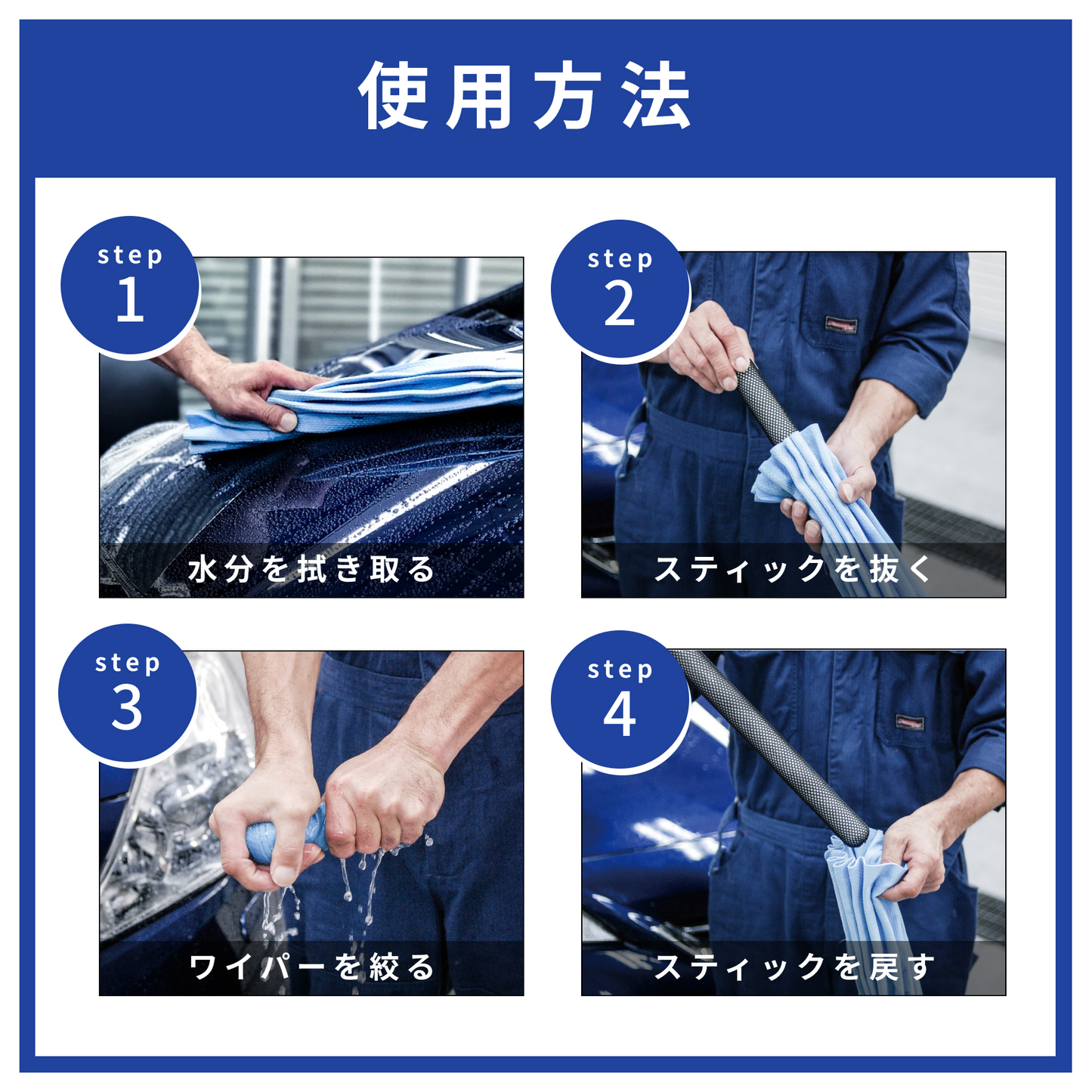 使用方法

step
1

水分を拭き取る

step
2

スティックを抜く

step
3

ワイパーを絞る

step
4

スティックを戻す