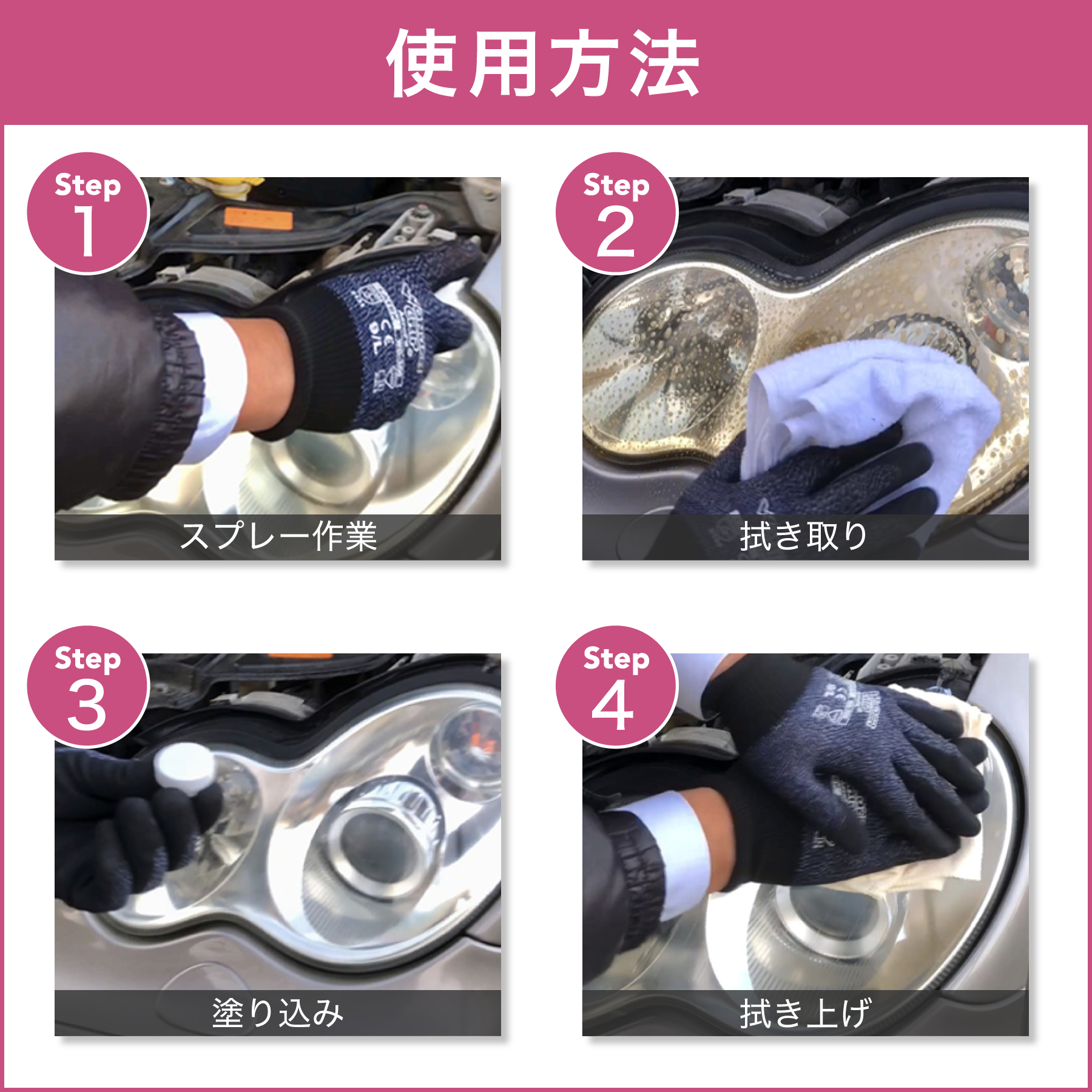 使用方法

Step 1

スプレー作業

Step 2

拭き取り

Step 3

塗り込み

Step 4

拭き上げ