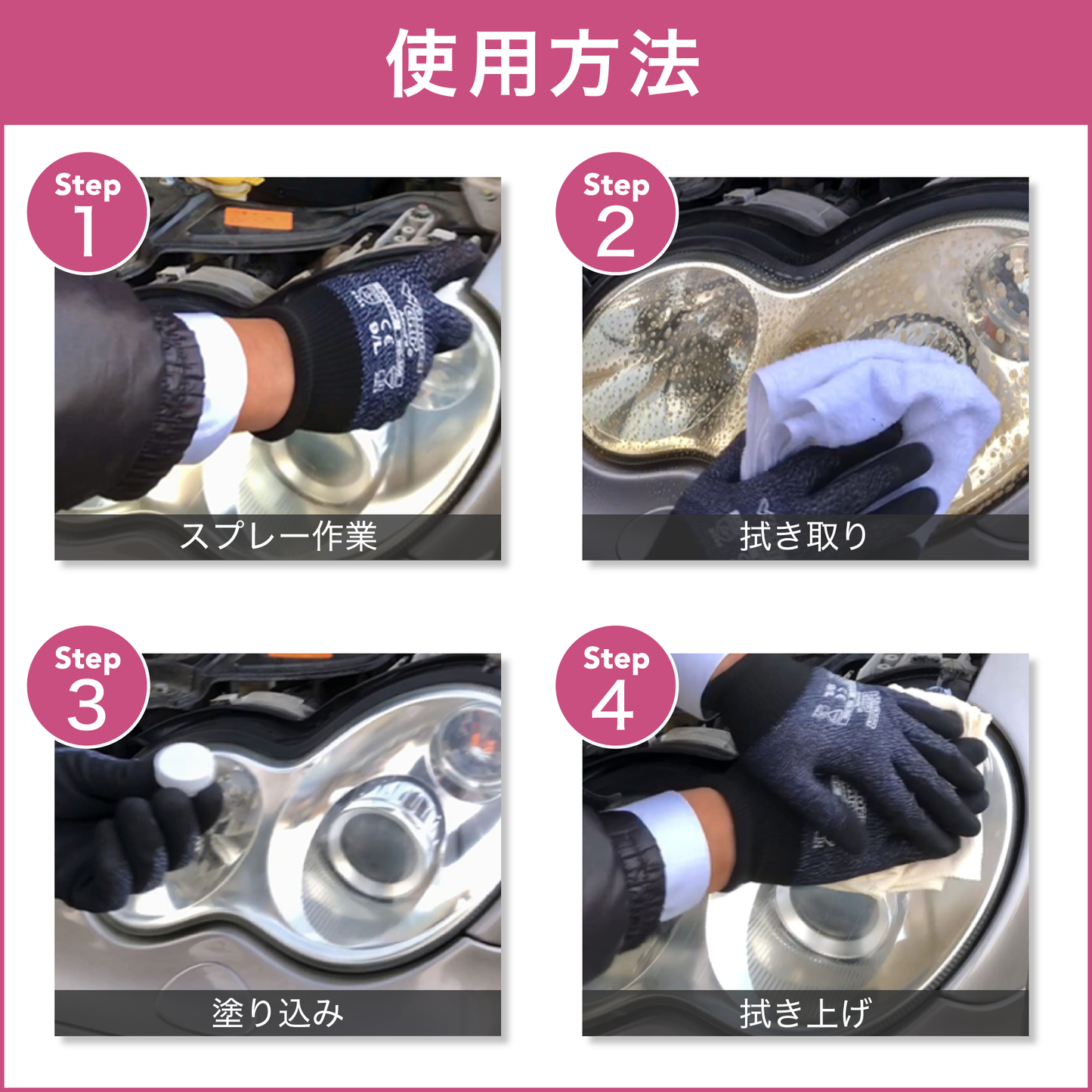 使用方法

Step 1

スプレー作業

Step 2

拭き取り

Step 3

塗り込み

Step 4

拭き上げ