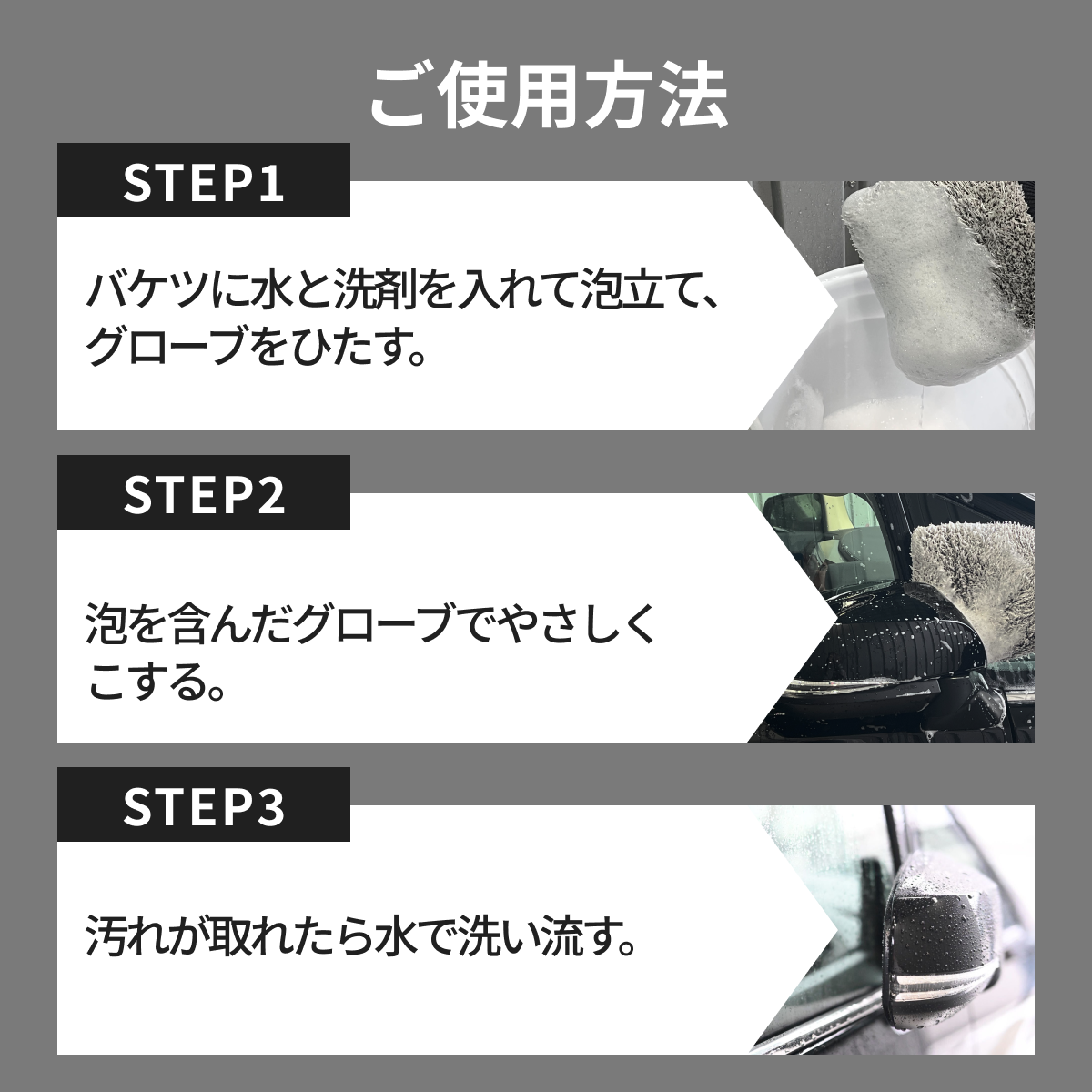 ご使用方法

STEP1

バケツに水と洗剤を入れて泡立て、グローブをひたす。

STEP2

泡を含んだグローブでやさしくこする。

STEP3

汚れが取れたら水で洗い流す。